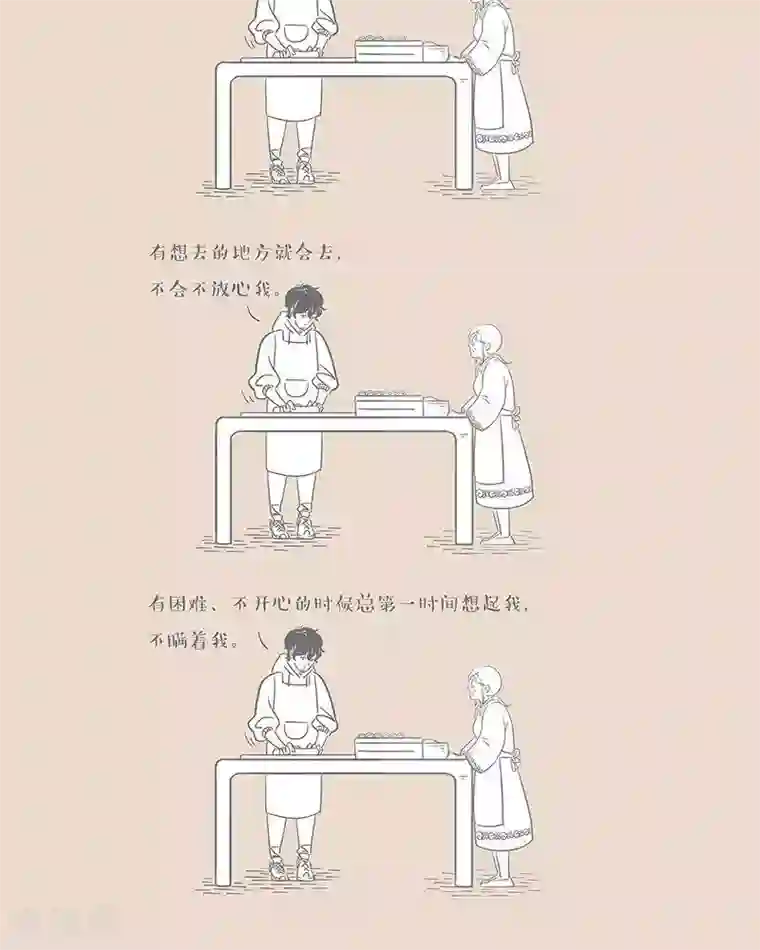 有想去的地方就会去，
不会不放心我。

有困难、不开心的时候总第一时间想起我，
不瞒着我。