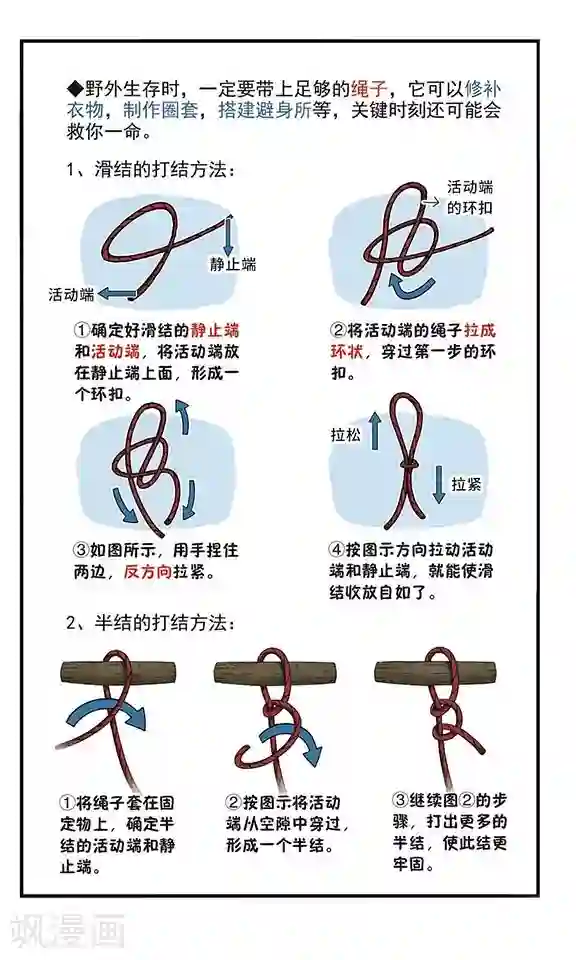 ◆野外生存时，一定要带上足够的绳子，它可以修补衣物，制作圈套，搭建避身所等，关键时刻还可能会救你一命。

1、滑结的打结方法：

静止端

活动端

①确定好滑结的静止端和活动端，将活动端放在静止端上面，形成一个环扣。

活动端的环扣

②将活动端的绳子拉成环状，穿过第一步的环扣。

③如图所示，用手捏住两边，反方向拉紧。

拉松

拉紧

④按图示方向拉动活动端和静止端，就能使滑结收放自如了。

2、半结的打结方法：

①将绳子套在固定物上，确定半结的活动端和静止端。

②按图示将活动端从空隙中穿过，形成一个半结。

③继续图②的步骤，打出更多的半结，使此结更牢固。

飒漫画