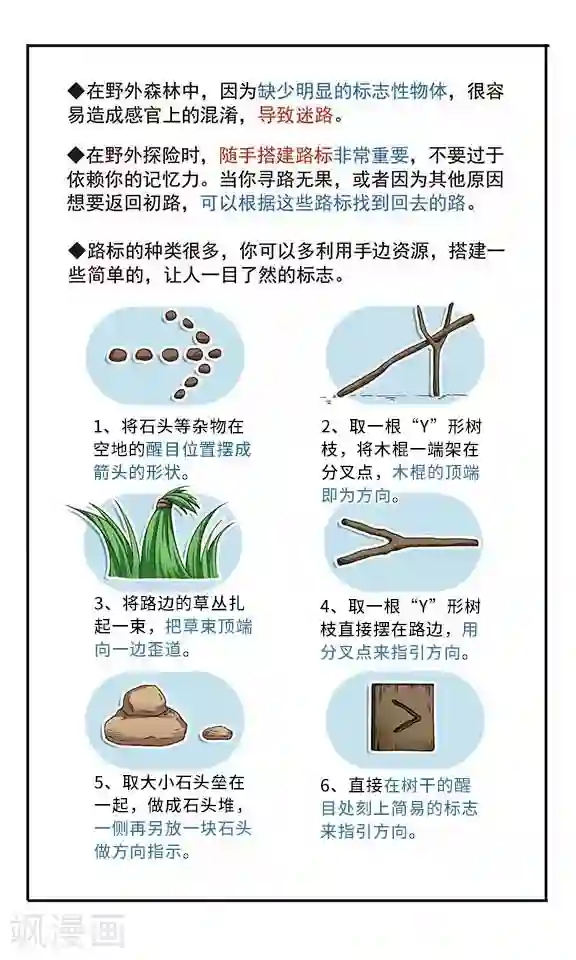 ◆在野外森林中，因为缺少明显的标志性物体，很容易造成感官上的混淆，导致迷路。

◆在野外探险时，随手搭建路标非常重要，不要过于依赖你的记忆力。当你寻路无果，或者因为其他原因想要返回初路，可以根据这些路标找到回去的路。

◆路标的种类很多，你可以多利用手边资源，搭建一些简单的，让人一目了然的标志。

1、将石头等杂物在空地的醒目位置摆成箭头的形状。

2、取一根“Y”形树枝，将木棍一端架在分叉点，木棍的顶端即为方向。

3、将路边的草丛扎起一束，把草束顶端向一边歪道。

4、取一根“Y”形树枝直接摆在路边，用分叉点来指引方向。

5、取大小石头垒在一起，做成石头堆，一侧再另放一块石头做方向指示。

6、直接在树干的醒目处刻上简易的标志来指引方向。

飒漫画