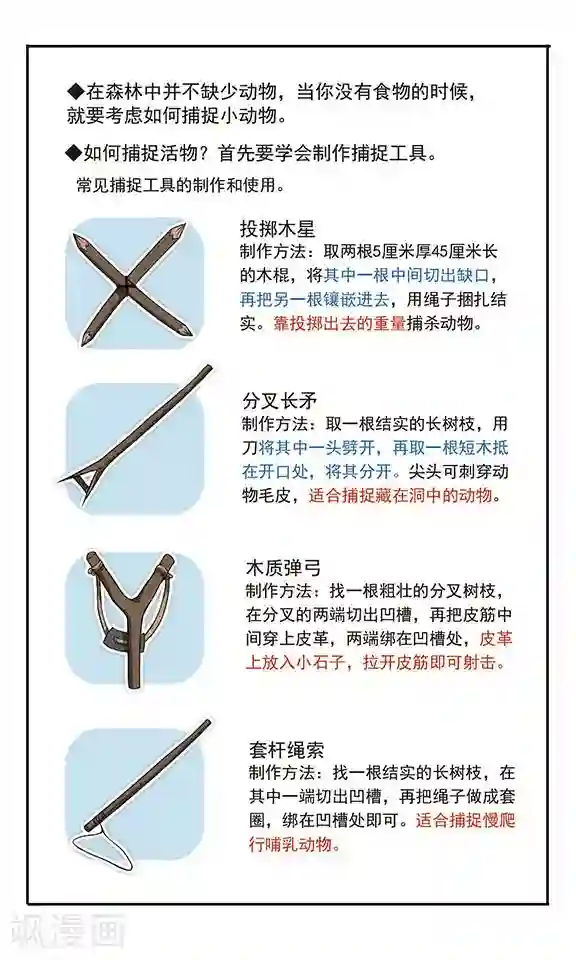 ◆在森林中并不缺少动物，当你没有食物的时候，就要考虑如何捕捉小动物。

◆如何捕捉活物？首先要学会制作捕捉工具。

常见捕捉工具的制作和使用。

投掷木星
制作方法：取两根5厘米厚45厘米长的木棍，将其中一根中间切出缺口，再把另一根镶嵌进去，用绳子捆扎结实。靠投掷出去的重量捕杀动物。

分叉长矛
制作方法：取一根结实的长树枝，用刀将其中一头劈开，再取一根短木抵在开口处，将其分开。尖头可刺穿动物毛皮，适合捕捉藏在洞中的动物。

木质弹弓
制作方法：找一根粗壮的分叉树枝，在分叉的两端切出凹槽，再把皮筋中间穿上皮革，两端绑在凹槽处，皮革上放入小石子，拉开皮筋即可射击。

套杆绳索
制作方法：找一根结实的长树枝，在其中一端切出凹槽，再把绳子做成套圈，绑在凹槽处即可。适合捕捉慢爬行哺乳动物。

飒漫画