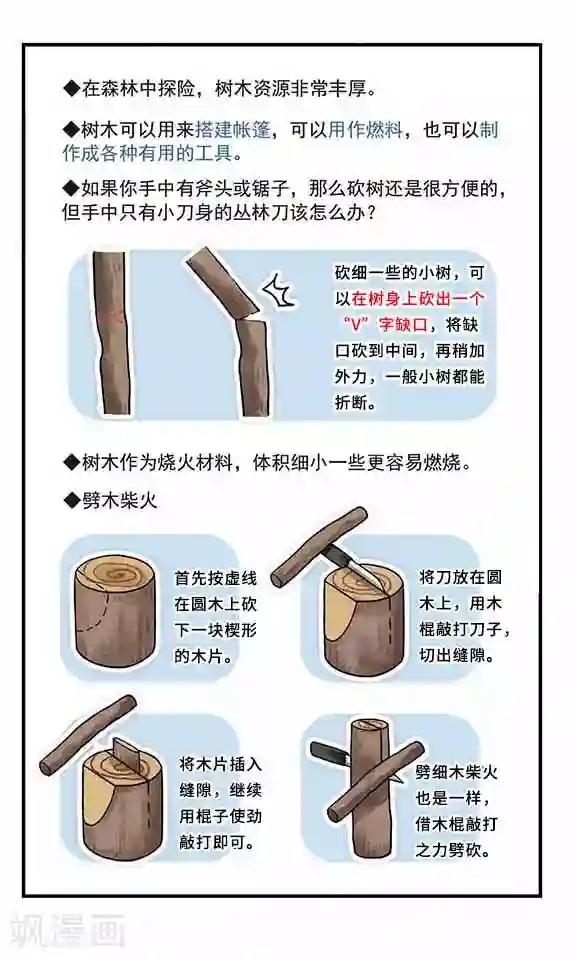 ◆在森林中探险，树木资源非常丰厚。

◆树木可以用来搭建帐篷，可以用作燃料，也可以制作成各种有用的工具。

◆如果你手中有斧头或锯子，那么砍树还是很方便的，但手中只有小刀身的丛林刀该怎么办？

砍细一些的小树，可以在树身上砍出一个“V”字缺口，将缺口砍到中间，再稍加外力，一般小树都能折断。

◆树木作为烧火材料，体积细小一些更容易燃烧。

◆劈木柴火

首先按虚线在圆木上砍下一块楔形的木片。

将刀放在圆木上，用木棍敲打刀子，切出缝隙。

将木片插入缝隙，继续用棍子使劲敲打即可。

劈细木柴火也是一样，借木棍敲打之力劈砍。

飒漫画