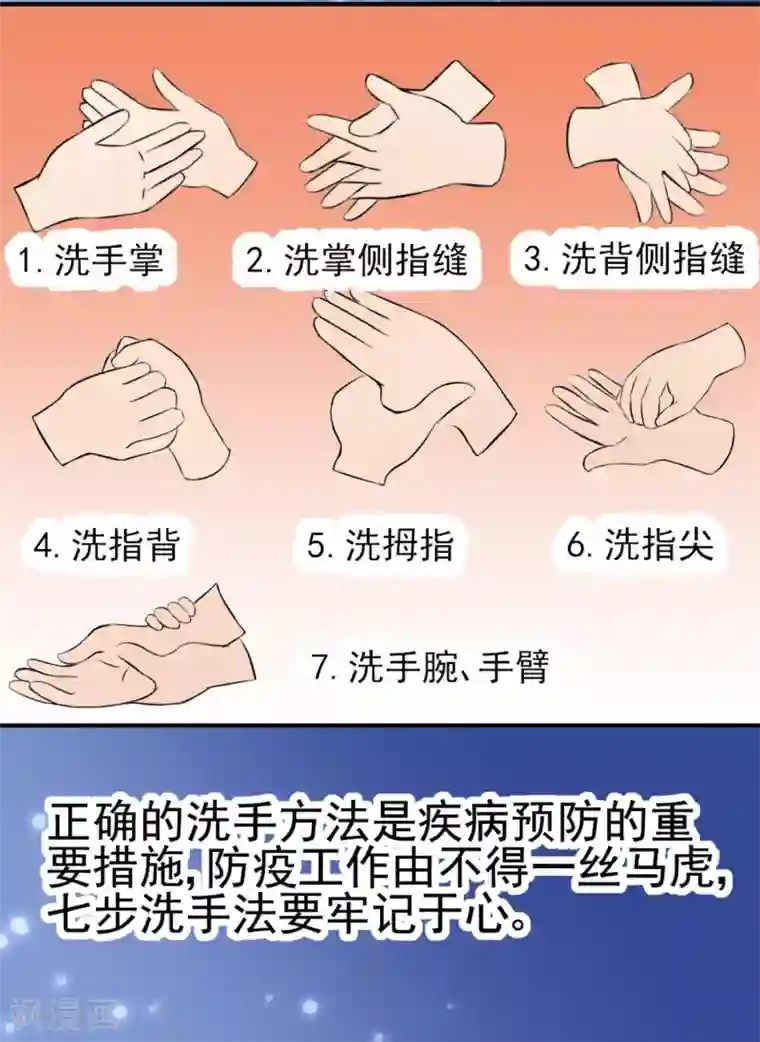 1. 洗手掌

2. 洗掌侧指缝

3. 洗背侧指缝

4. 洗指背

5. 洗拇指

6. 洗指尖

7. 洗手腕、手臂

正确的洗手方法是疾病预防的重要措施,防疫工作由不得一丝马虎,七步洗手法要牢记于心。

飒漫画