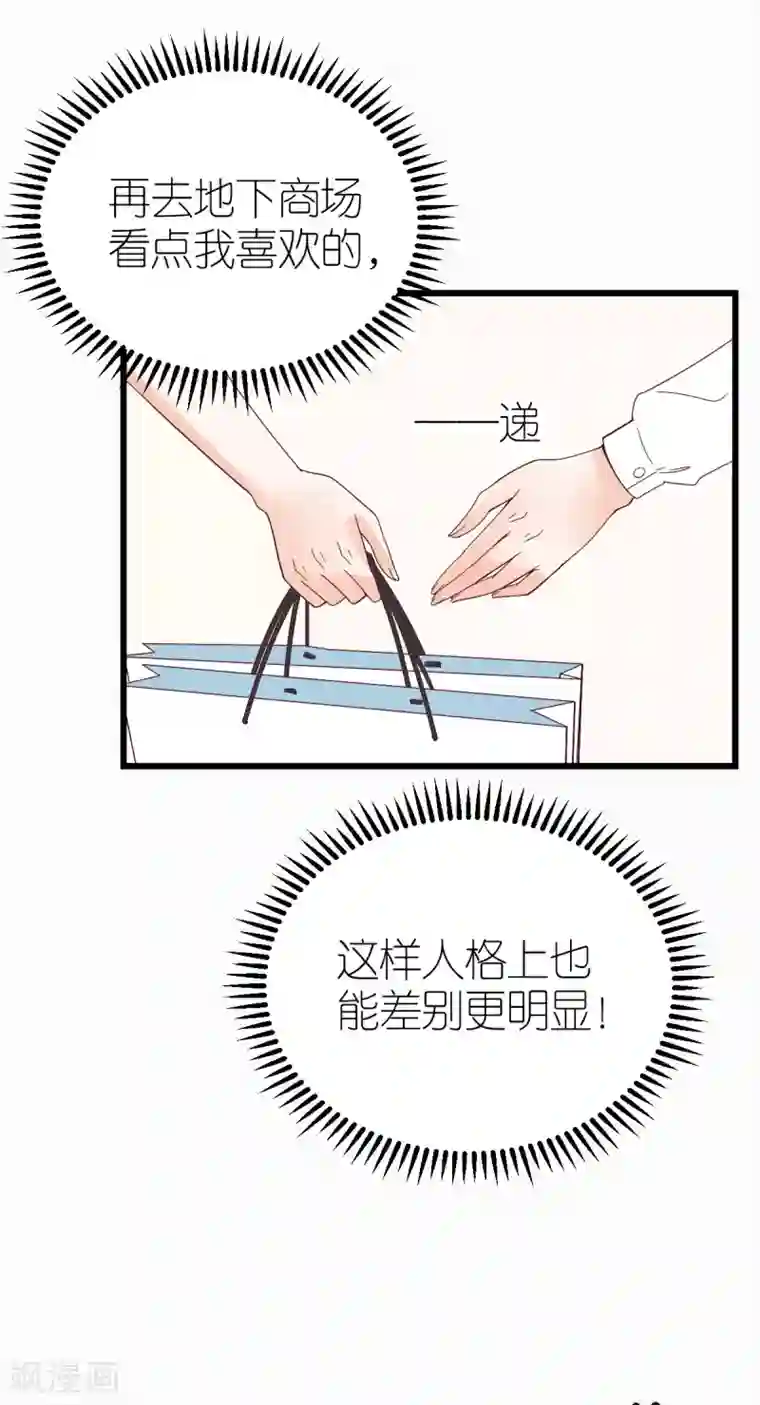 再去地下商场看点我喜欢的，

——递

这样人格上也能差别更明显！

飒漫画