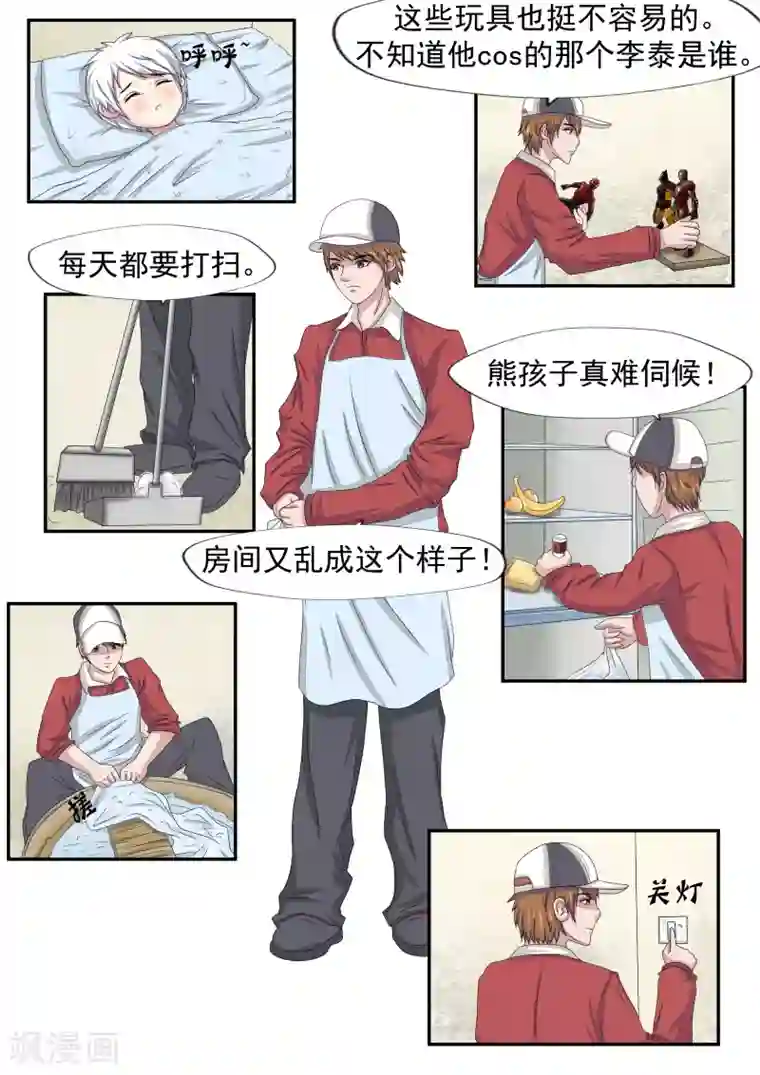 呼呼~

这些玩具也挺不容易的。不知道他cos的那个李泰是谁。

每天都要打扫。

熊孩子真难伺候！

房间又乱成这个样子！

搓

关灯

飒漫画