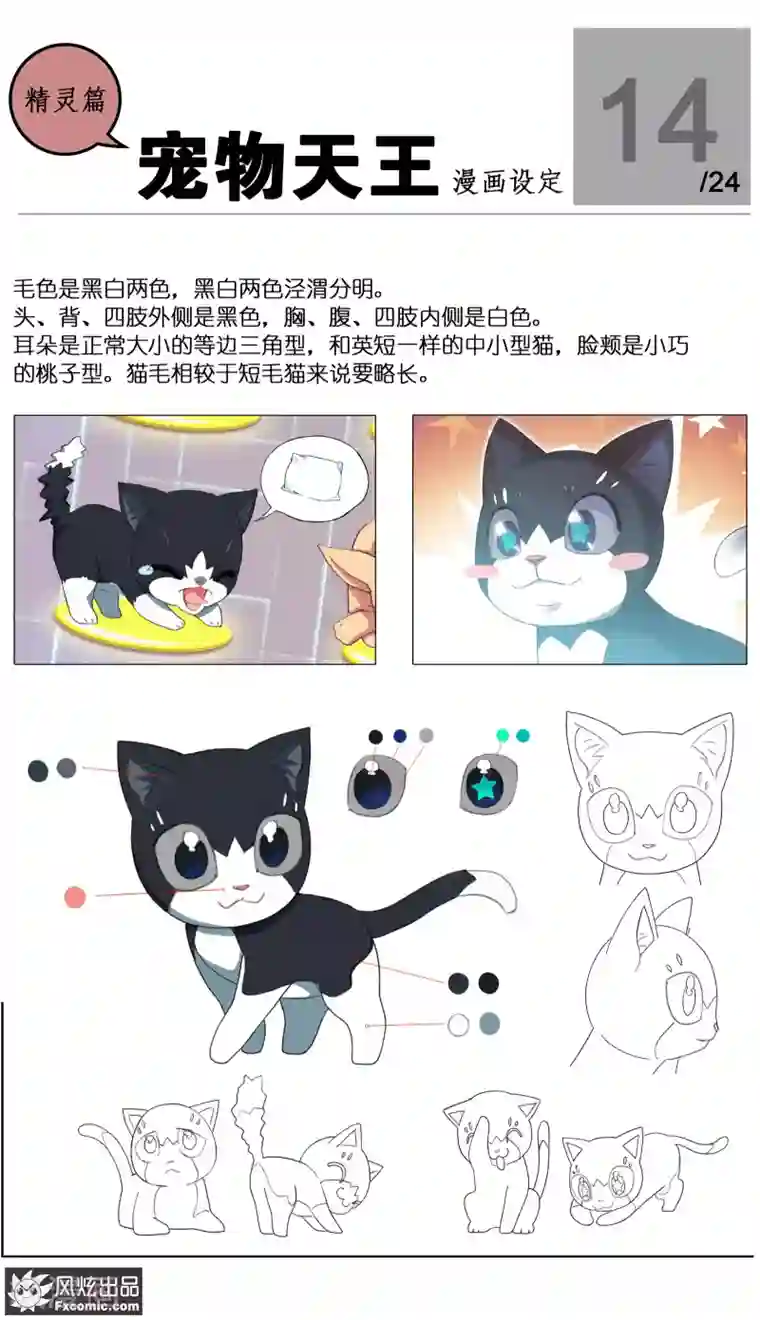 精灵篇

宠物天王 漫画设定

14
/24

毛色是黑白两色，黑白两色泾渭分明。
头、背、四肢外侧是黑色，胸、腹、四肢内侧是白色。
耳朵是正常大小的等边三角型，和英短一样的中小型猫，脸颊是小巧的桃子型。猫毛相较于短毛猫来说要略长。

风炫出品
Fxcomic.com