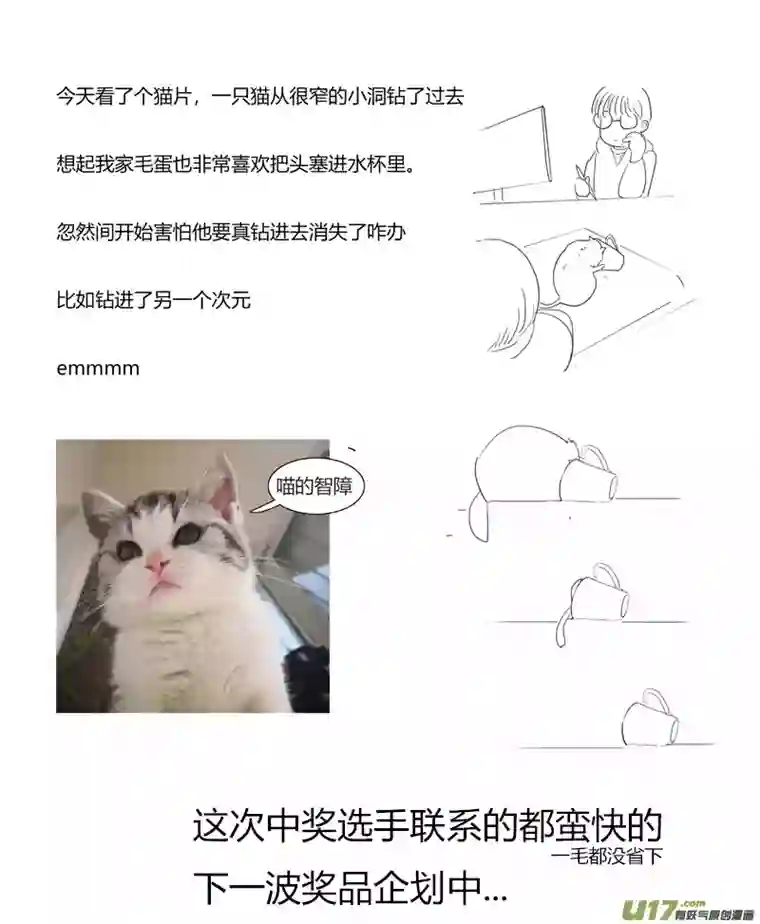 今天看了个猫片，一只猫从很窄的小洞钻了过去

想起我家毛蛋也非常喜欢把头塞进水杯里。

忽然间开始害怕他要真钻进去消失了咋办

比如钻进了另一个次元

emmmm

喵的智障

这次中奖选手联系的都蛮快的

一毛都没省下

下一波奖品企划中...

U17.com 有妖气原创漫画