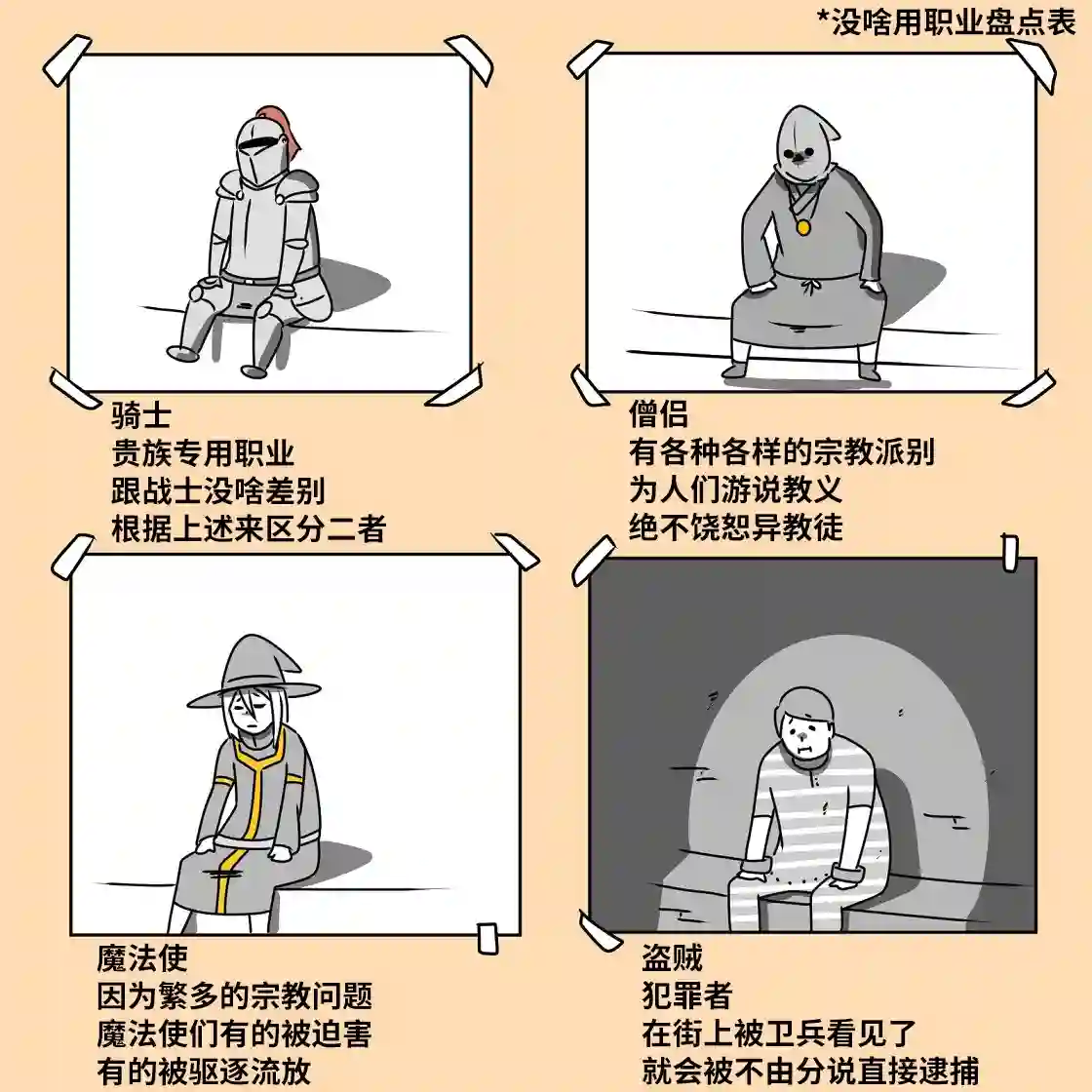 *没啥用职业盘点表

骑士
贵族专用职业
跟战士没啥差别
根据上述来区分二者

僧侣
有各种各样的宗教派别
为人们游说教义
绝不饶恕异教徒

魔法使
因为繁多的宗教问题
魔法使们有的被迫害
有的被驱逐流放

盗贼
犯罪者
在街上被卫兵看见了
就会被不由分说直接逮捕