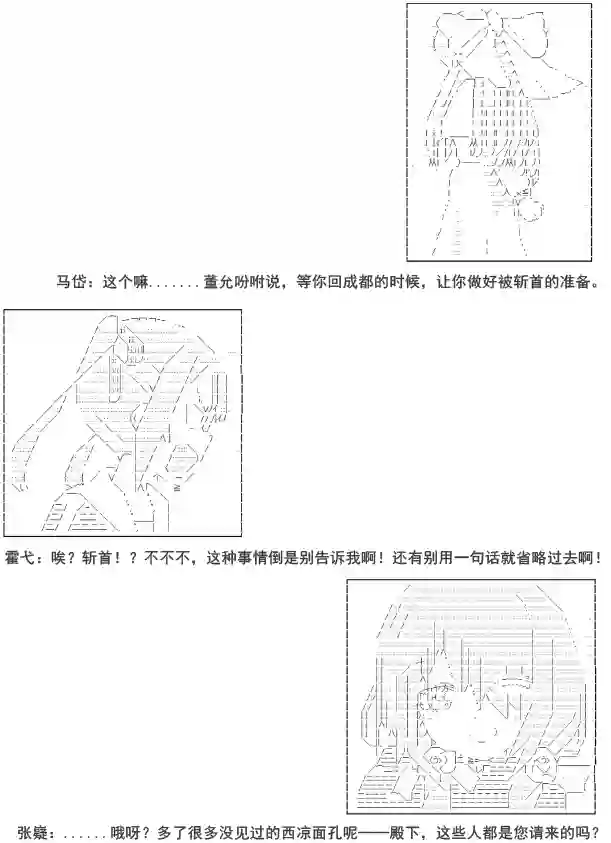 马岱：这个嘛.......董允吩咐说，等你回成都的时候，让你做好被斩首的准备。

霍弋：唉？斩首！？不不不，这种事情倒是别告诉我啊！还有别用一句话就省略过去啊！

张嶷：......哦呀？多了很多没见过的西凉面孔呢——殿下，这些人都是您请来的吗？