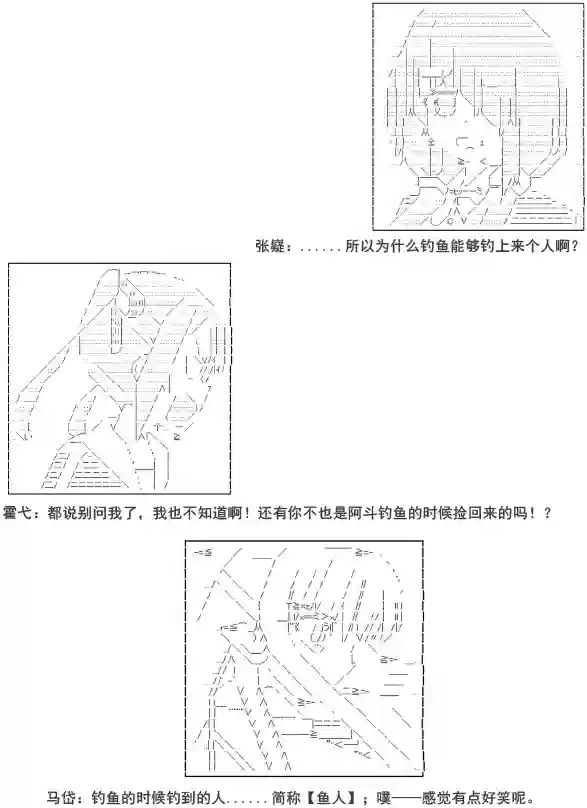 张嶷：......所以为什么钓鱼能够钓上来个人啊？

霍弋：都说别问我了，我也不知道啊！还有你不也是阿斗钓鱼的时候捡回来的吗！？

马岱：钓鱼的时候钓到的人......简称【鱼人】；噗——感觉有点好笑呢。