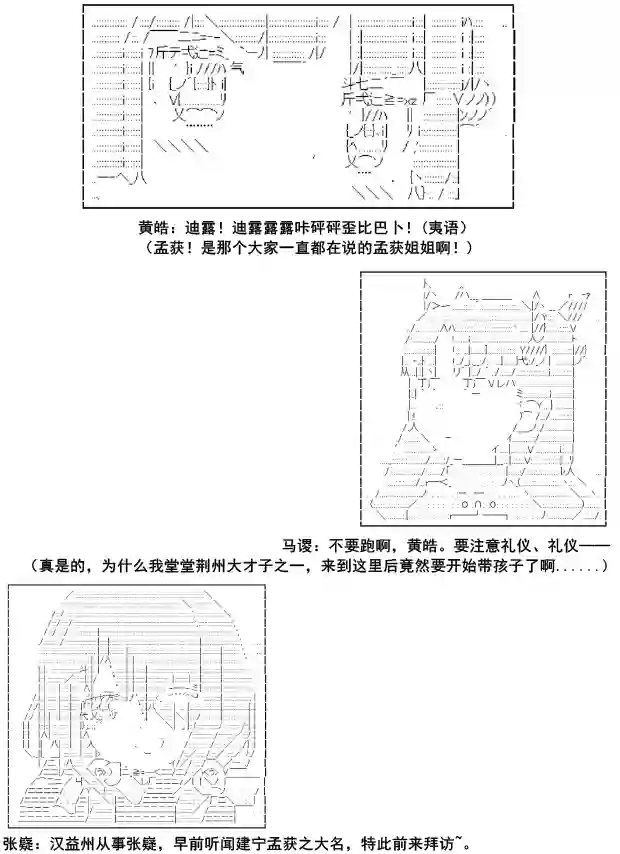 黄皓：迪露！迪露露露咔砰砰歪比巴卜！（夷语）
（孟获！是那个大家一直都在说的孟获姐姐啊！）

马谡：不要跑啊，黄皓。要注意礼仪、礼仪——
（真是的，为什么我堂堂荆州大才子之一，来到这里后竟然要开始带孩子了啊......）

张嶷：汉益州从事张嶷，早前听闻建宁孟获之大名，特此前来拜访~。