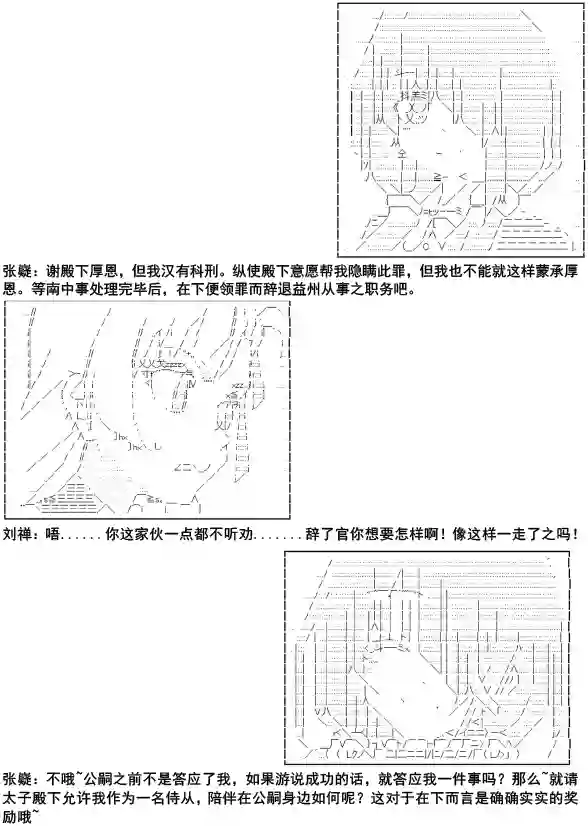 张嶷：谢殿下厚恩，但我汉有科刑。纵使殿下意愿帮我隐瞒此罪，但我也不能就这样蒙承厚恩。等南中事处理完毕后，在下便领罪而辞退益州从事之职务吧。

刘禅：唔......你这家伙一点都不听劝.......辞了官你想要怎样啊！像这样一走了之吗！

张嶷：不哦~公嗣之前不是答应了我，如果游说成功的话，就答应我一件事吗？那么~就请太子殿下允许我作为一名侍从，陪伴在公嗣身边如何呢？这对于在下而言是确确实实的奖励哦~