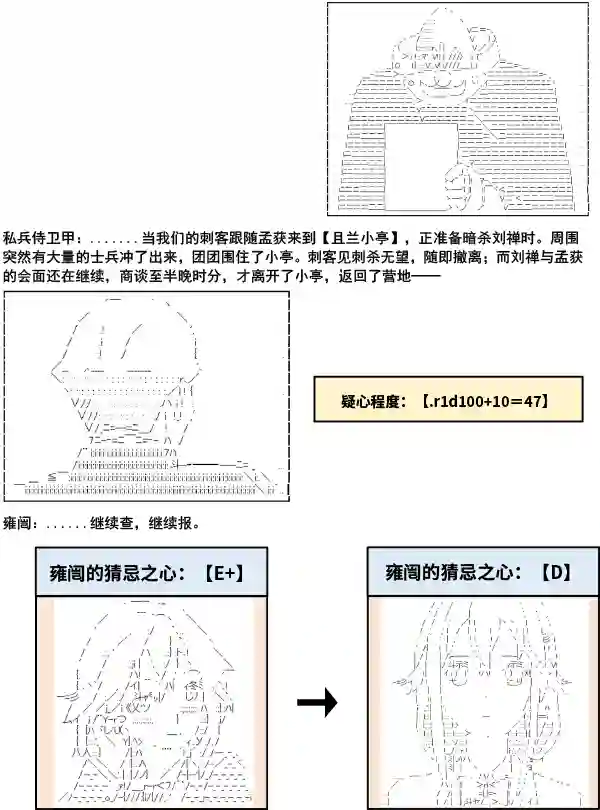 私兵侍卫甲：．．．．．．．当我们的刺客跟随孟获来到【且兰小亭】，正准备暗杀刘禅时。周围突然有大量的士兵冲了出来，团团围住了小亭。刺客见刺杀无望，随即撤离；而刘禅与孟获的会面还在继续，商谈至半晚时分，才离开了小亭，返回了营地——

疑心程度：【.r1d100+10＝47】

雍闿：．．．．．．继续查，继续报。

雍闿的猜忌之心：【E+】

雍闿的猜忌之心：【D】