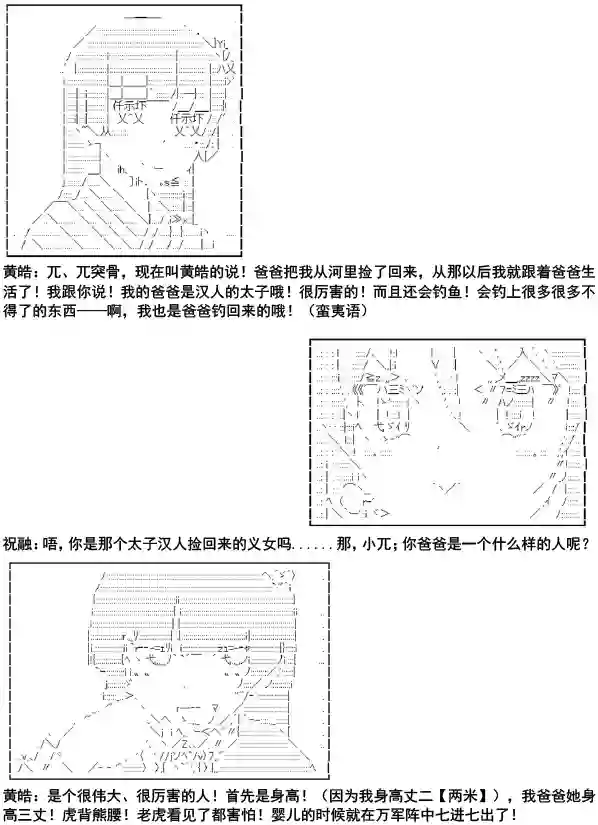 黄皓：兀、兀突骨，现在叫黄皓的说！爸爸把我从河里捡了回来，从那以后我就跟着爸爸生活了！我跟你说！我的爸爸是汉人的太子哦！很厉害的！而且还会钓鱼！会钓上很多很多不得了的东西——啊，我也是爸爸钓回来的哦！（蛮夷语）

祝融：唔，你是那个太子汉人捡回来的义女吗......那，小兀；你爸爸是一个什么样的人呢？

黄皓：是个很伟大、很厉害的人！首先是身高！（因为我身高丈二【两米】），我爸爸她身高三丈！虎背熊腰！老虎看见了都害怕！婴儿的时候就在万军阵中七进七出了！