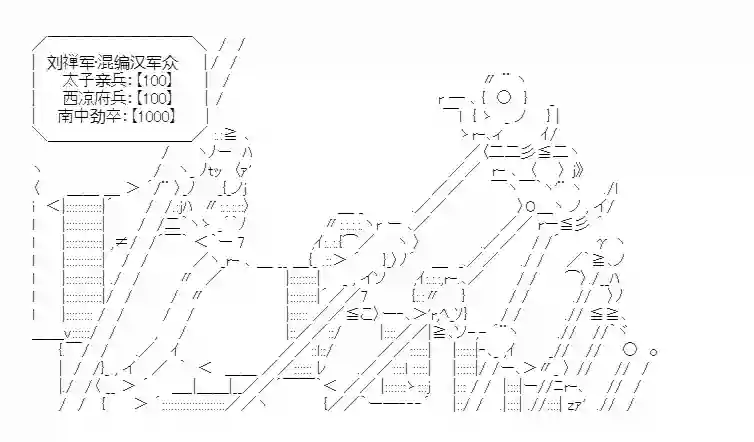 刘禅军·混编汉军众
太子亲兵:【100】
西凉府兵:【100】
南中劲卒:【1000】