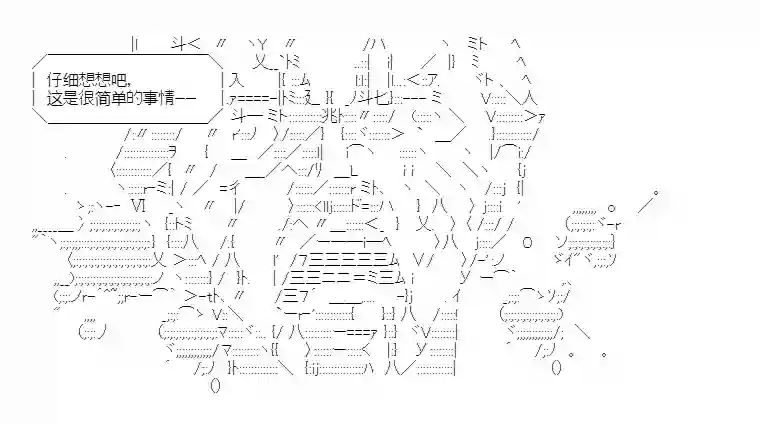 仔细想想吧，
这是很简单的事情——