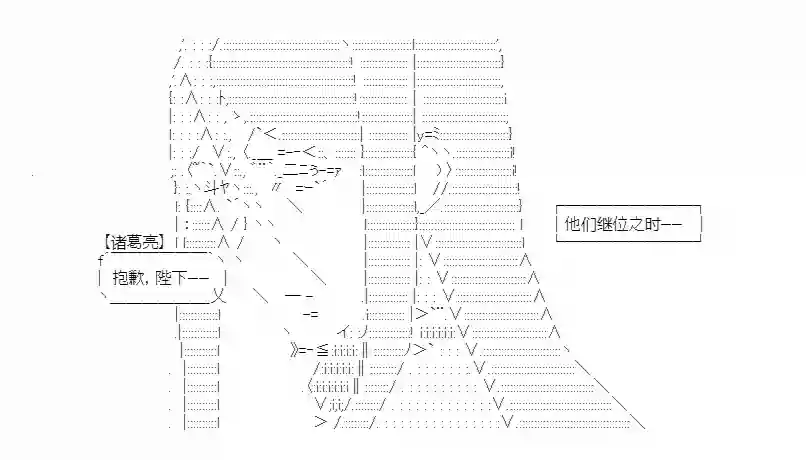 【诸葛亮】

抱歉，陛下——

他们继位之时——