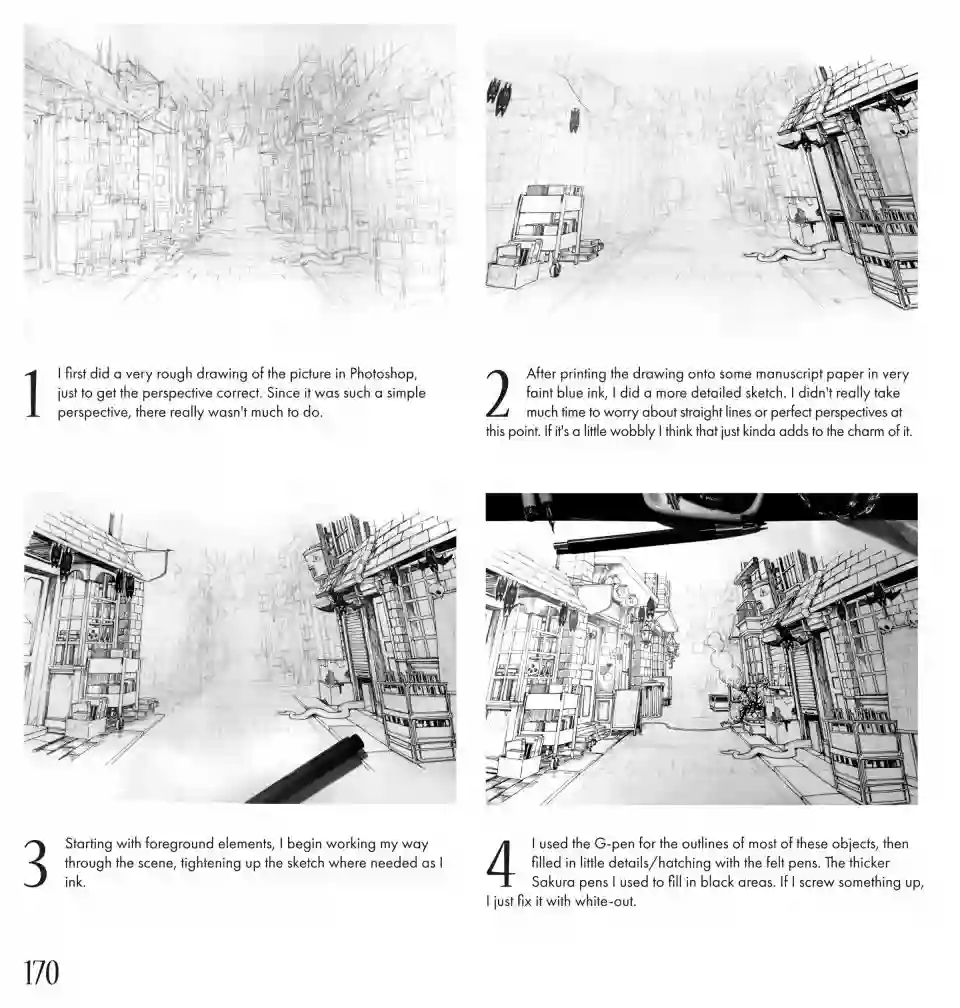 1 I first did a very rough drawing of the picture in Photoshop, just to get the perspective correct. Since it was such a simple perspective, there really wasn't much to do.

2 After printing the drawing onto some manuscript paper in very faint blue ink, I did a more detailed sketch. I didn't really take much time to worry about straight lines or perfect perspectives at this point. If it's a little wobbly I think that just kinda adds to the charm of it.

3 Starting with foreground elements, I begin working my way through the scene, tightening up the sketch where needed as I ink.

4 I used the G-pen for the outlines of most of these objects, then filled in little details/hatching with the felt pens. The thicker Sakura pens I used to fill in black areas. If I screw something up, I just fix it with white-out.

170