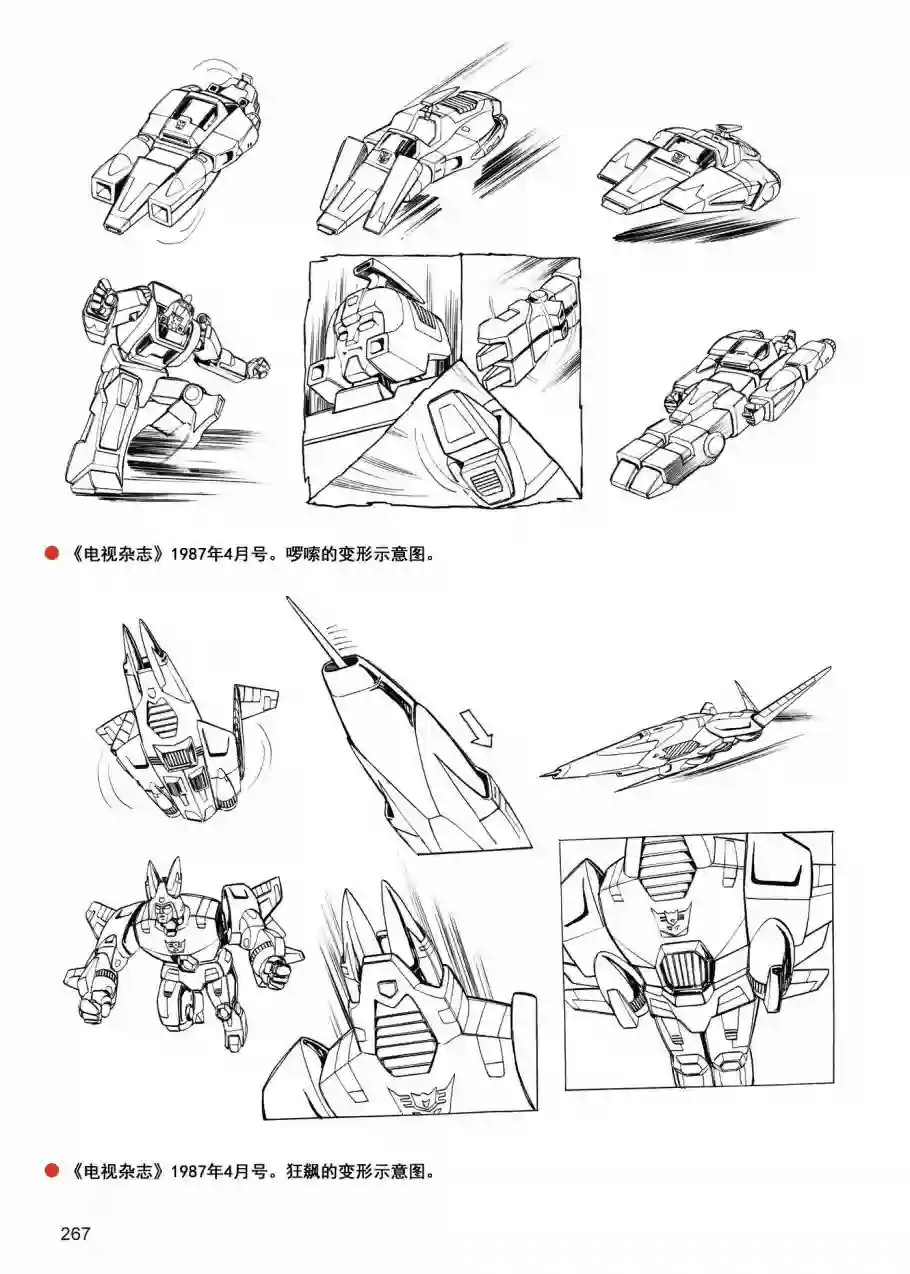 《电视杂志》1987年4月号。啰嗦的变形示意图。

《电视杂志》1987年4月号。狂飙的变形示意图。

267