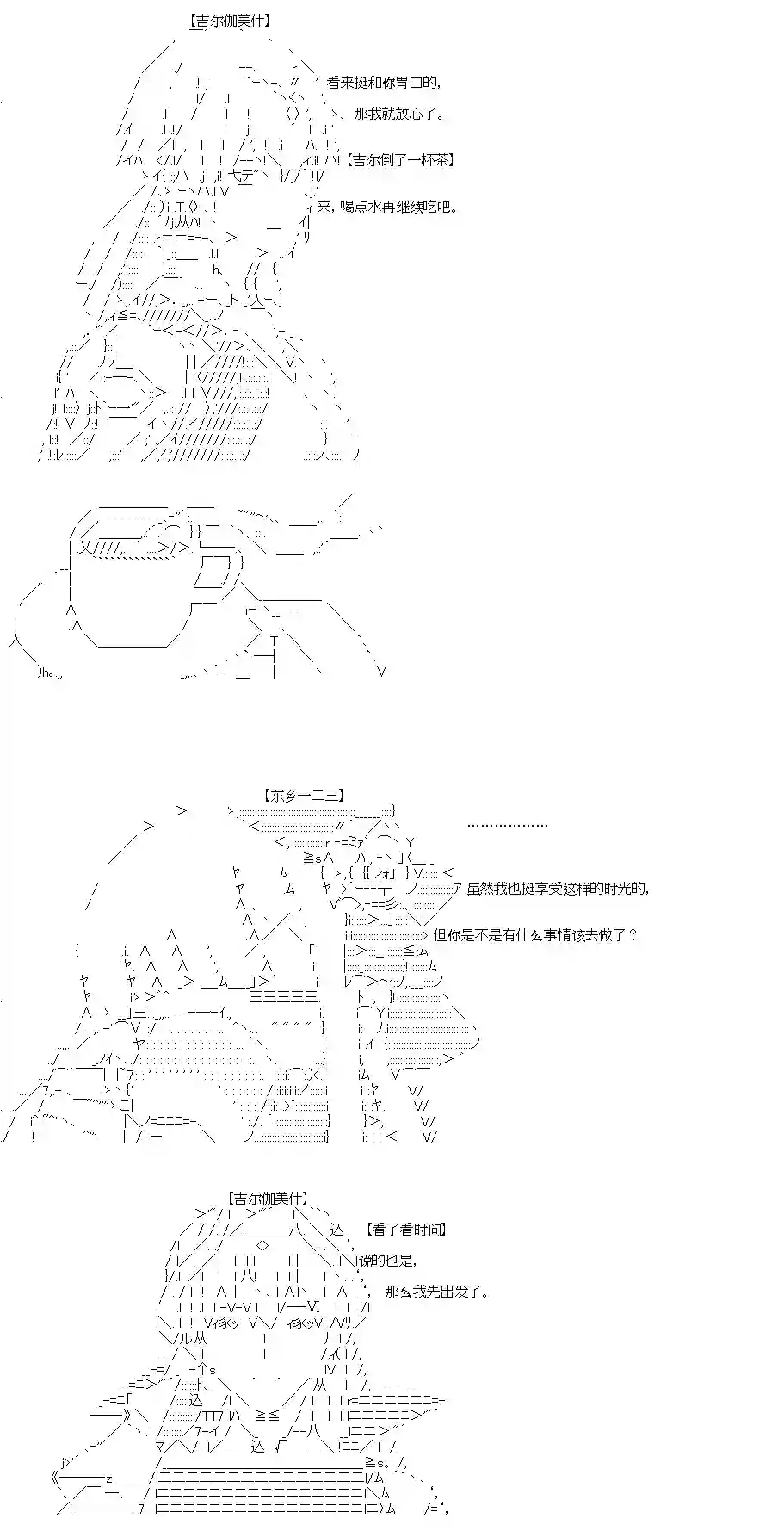 【吉尔伽美什】

看来挺和你胃口的，

那我就放心了。

【吉尔倒了一杯茶】

来，喝点水再继续吃吧。

【东乡一二三】

………………

虽然我也挺享受这样的时光的，

但你是不是有什么事情该去做了？

【吉尔伽美什】

【看了看时间】

说的也是，

那么我先出发了。