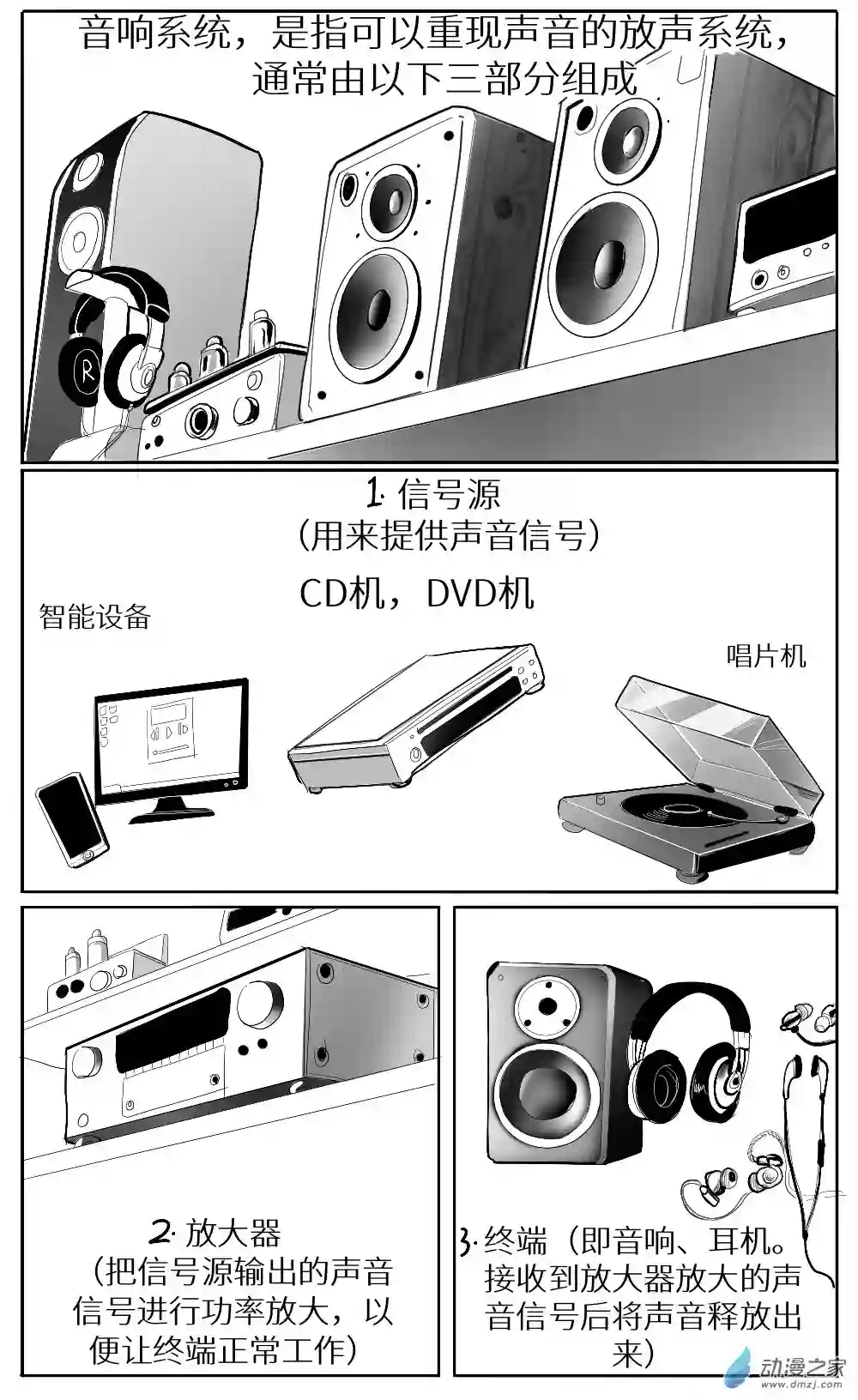 音响系统，是指可以重现声音的放声系统，通常由以下三部分组成

R

1. 信号源
（用来提供声音信号）

CD机，DVD机

智能设备

唱片机

2. 放大器
（把信号源输出的声音信号进行功率放大，以便让终端正常工作）

3. 终端（即音响、耳机。接收到放大器放大的声音信号后将声音释放出来）

动漫之家
www.dmzj.com