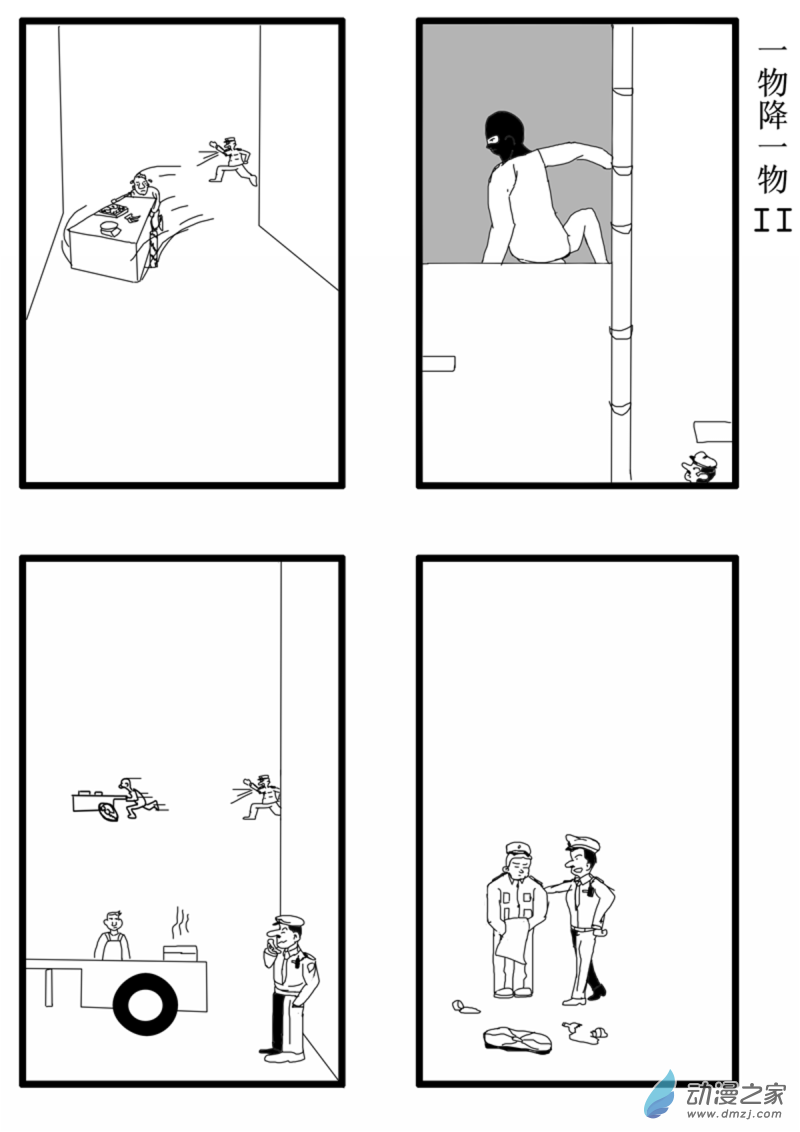 一物降一物II

动漫之家
www.dmzj.com