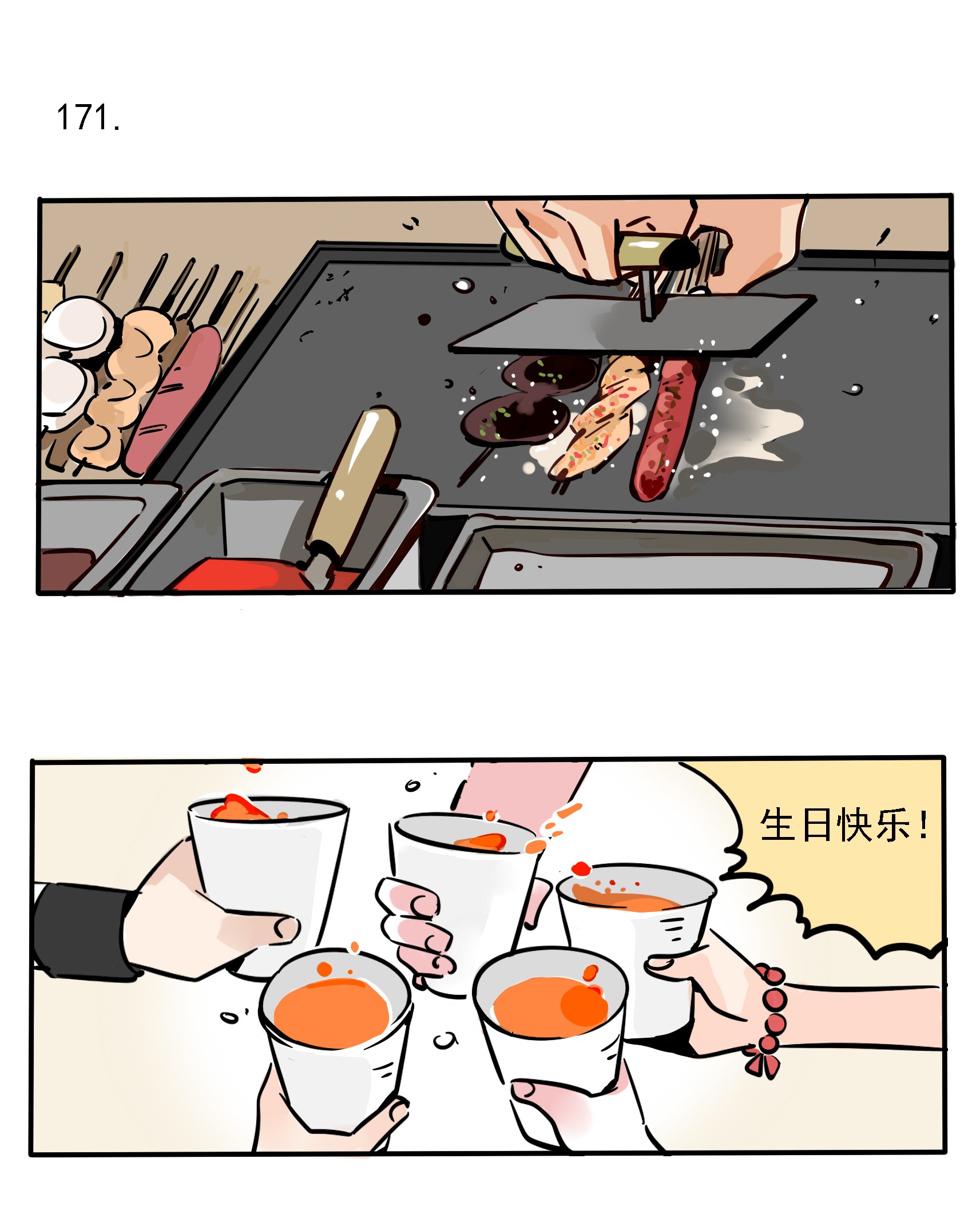 171.

生日快乐！