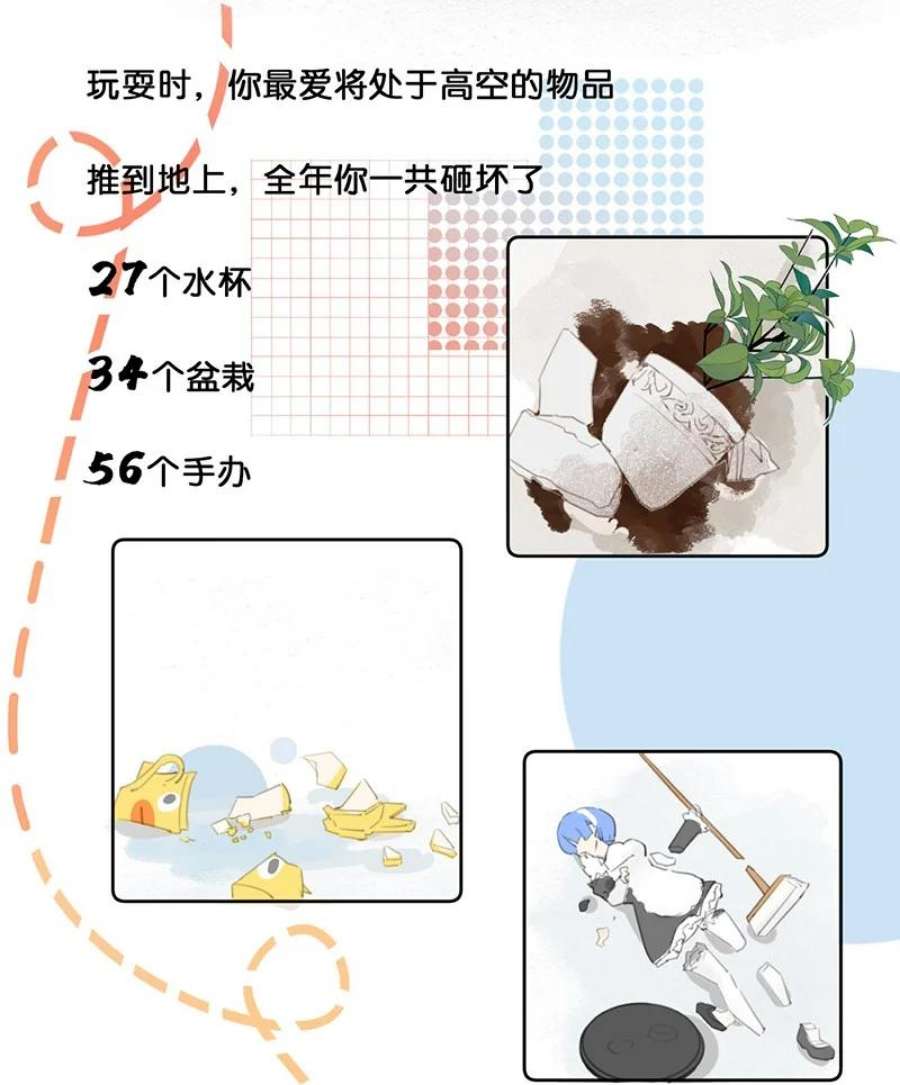 玩耍时，你最爱将处于高空的物品

推到地上，全年你一共砸坏了

27个水杯

34个盆栽

56个手办