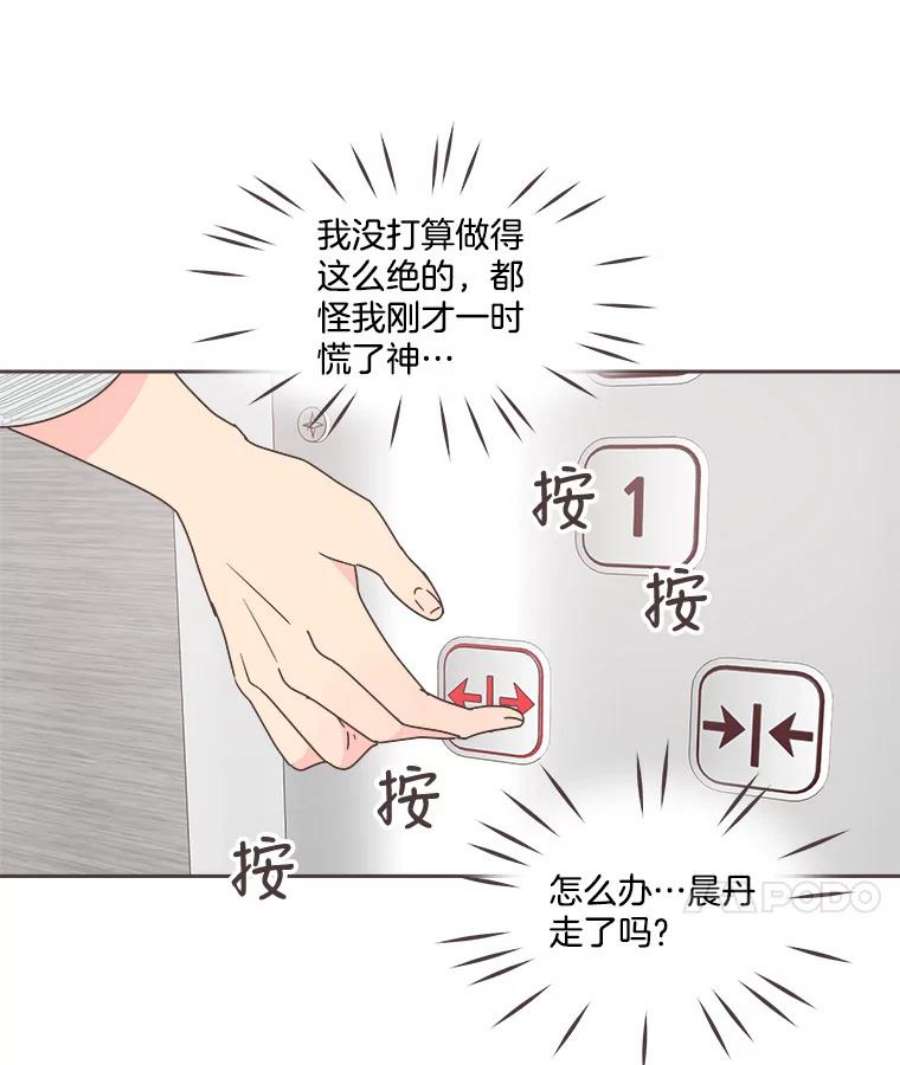 我没打算做得这么绝的，都怪我刚才一时慌了神…

按

1

按

按

按

怎么办…晨丹走了吗？

PODO